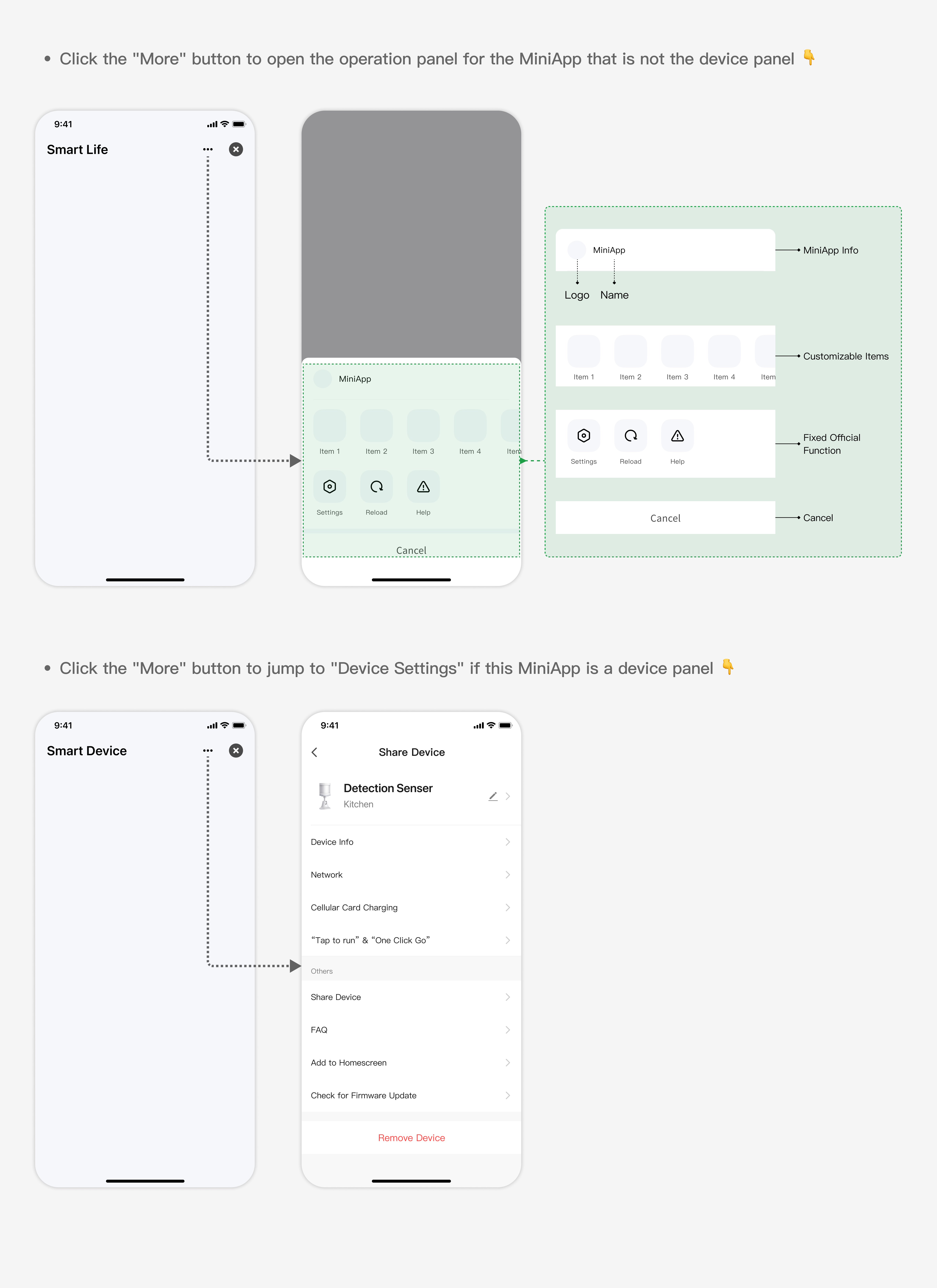 • Click the "More" button to open the operation panel for the MiniApp that is not the device panel 👇

9:41

Smart Life

MiniApp

Item 1 Item 2 Item 3 Item 4 Item

Settings Reload Help

Cancel

MiniApp

Logo Name

MiniApp Info

Item 1 Item 2 Item 3 Item 4 Item

Customizable Items

Settings Reload Help

Fixed Official Function

Cancel

Cancel

• Click the "More" button to jump to "Device Settings" if this MiniApp is a device panel 👇

9:41

Smart Device

9:41

Share Device

Detection Senser
Kitchen

Device Info

Network

Cellular Card Charging

“Tap to run” & “One Click Go”

Others

Share Device

FAQ

Add to Homescreen

Check for Firmware Update

Remove Device